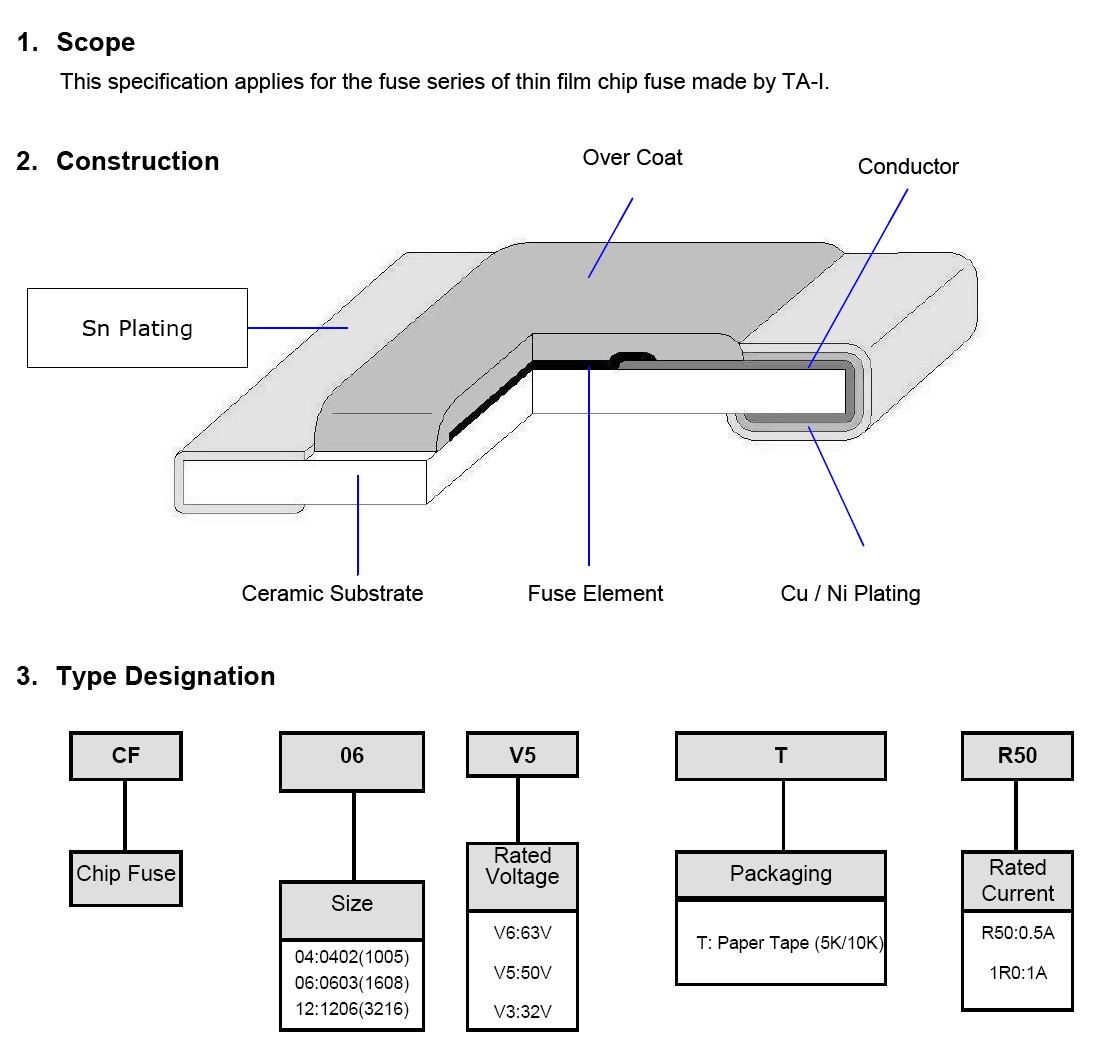 1. Scope

This specification applies for the fuse series of thin film chip fuse made by TA-I.

2. Construction

Over Coat

Conductor

Sn Plating

Ceramic Substrate

Fuse Element

Cu / Ni Plating

3. Type Designation

CF

Chip Fuse

06

Size

04:0402(1005)
06:0603(1608)
12:1206(3216)

V5

Rated Voltage

V6:63V
V5:50V
V3:32V

T

Packaging

T: Paper Tape (5K/10K)

R50

Rated Current

R50:0.5A
1R0:1A